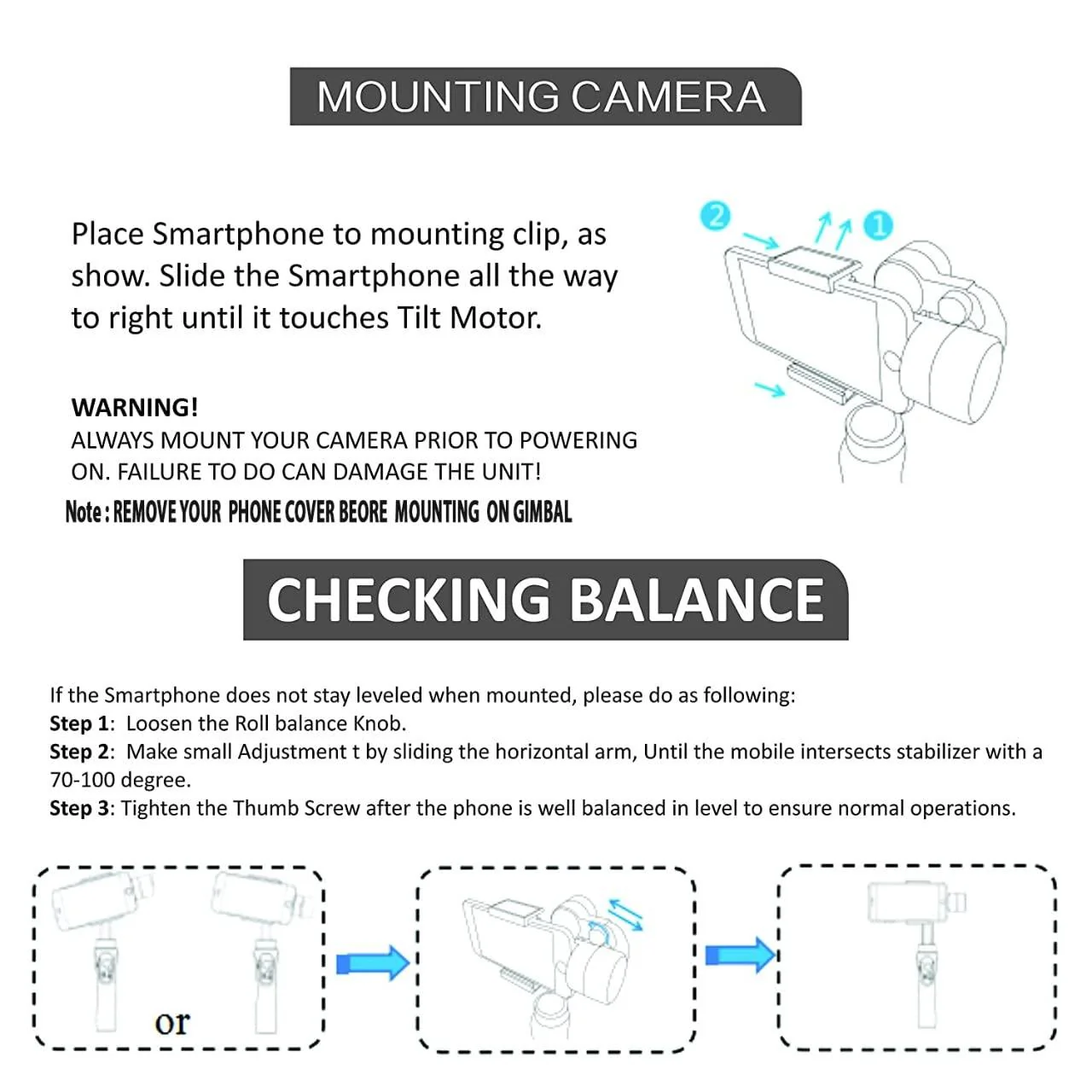 MOUNTING CAMERA

Place Smartphone to mounting clip, as show. Slide the Smartphone all the way to right until it touches Tilt Motor.

2

1

WARNING!
ALWAYS MOUNT YOUR CAMERA PRIOR TO POWERING ON. FAILURE TO DO CAN DAMAGE THE UNIT!

Note : REMOVE YOUR PHONE COVER BEORE MOUNTING ON GIMBAL

CHECKING BALANCE

If the Smartphone does not stay leveled when mounted, please do as following:
Step 1: Loosen the Roll balance Knob.
Step 2: Make small Adjustment t by sliding the horizontal arm, Until the mobile intersects stabilizer with a 70-100 degree.
Step 3: Tighten the Thumb Screw after the phone is well balanced in level to ensure normal operations.

or